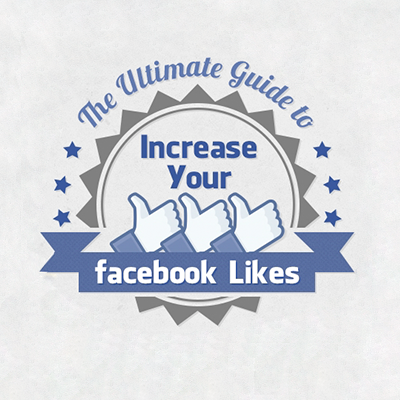 The Ultimate Guide to

Increase Your

facebook Likes