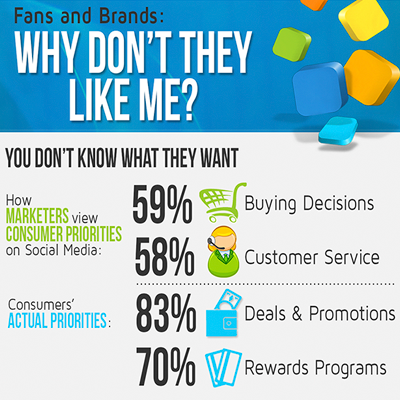 Fans and Brands:
WHY DON'T THEY LIKE ME?

YOU DON'T KNOW WHAT THEY WANT

How MARKETERS view CONSUMER PRIORITIES on Social Media:

59% Buying Decisions

58% Customer Service

Consumers' ACTUAL PRIORITIES:

83% Deals & Promotions

70% Rewards Programs