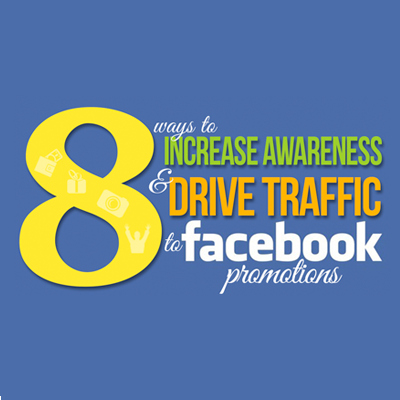 8 ways to INCREASE AWARENESS & DRIVE TRAFFIC to facebook promotions